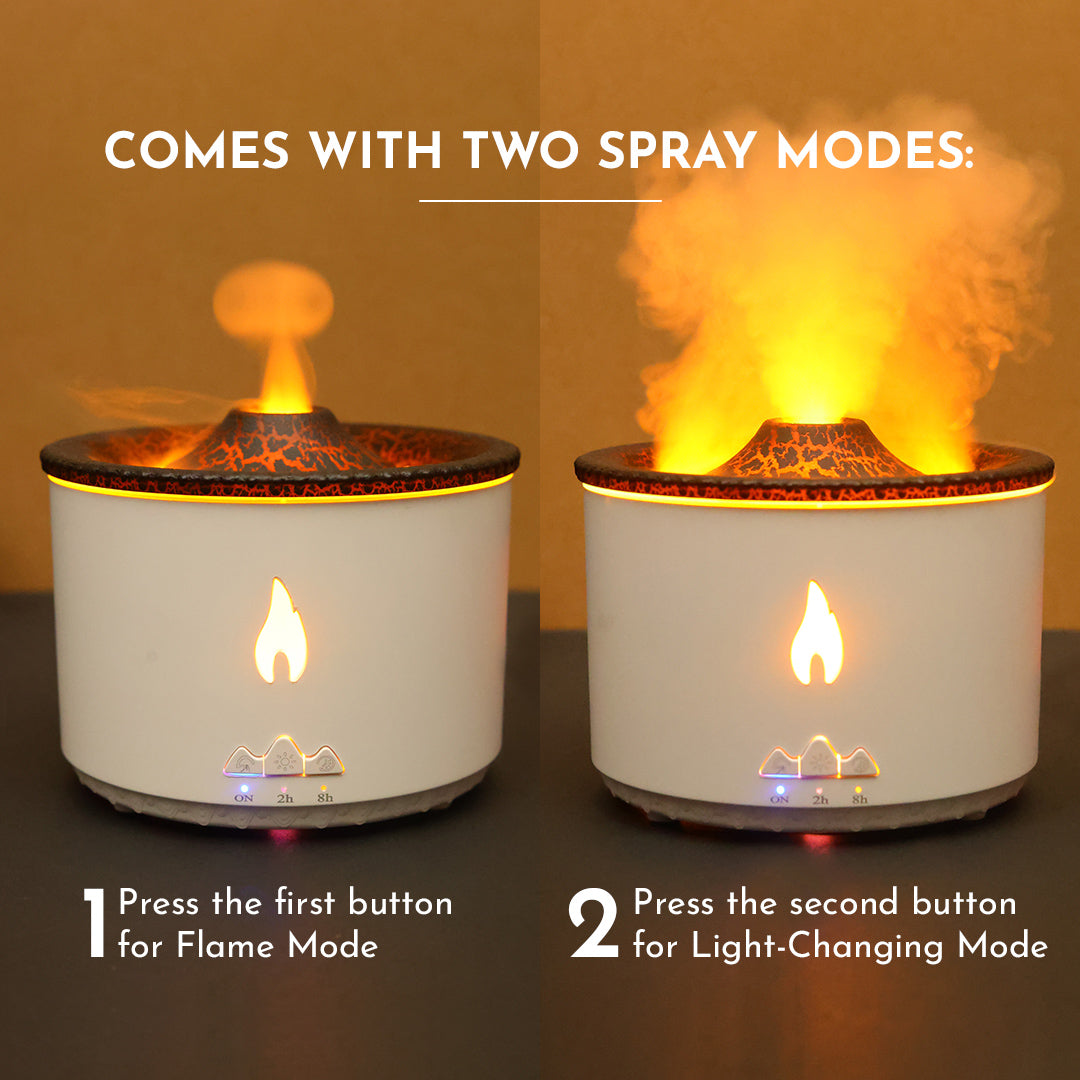 COMES WITH TWO SPRAY MODES:

ON 2h 8h

ON 2h 8h

1 Press the first button for Flame Mode

2 Press the second button for Light-Changing Mode